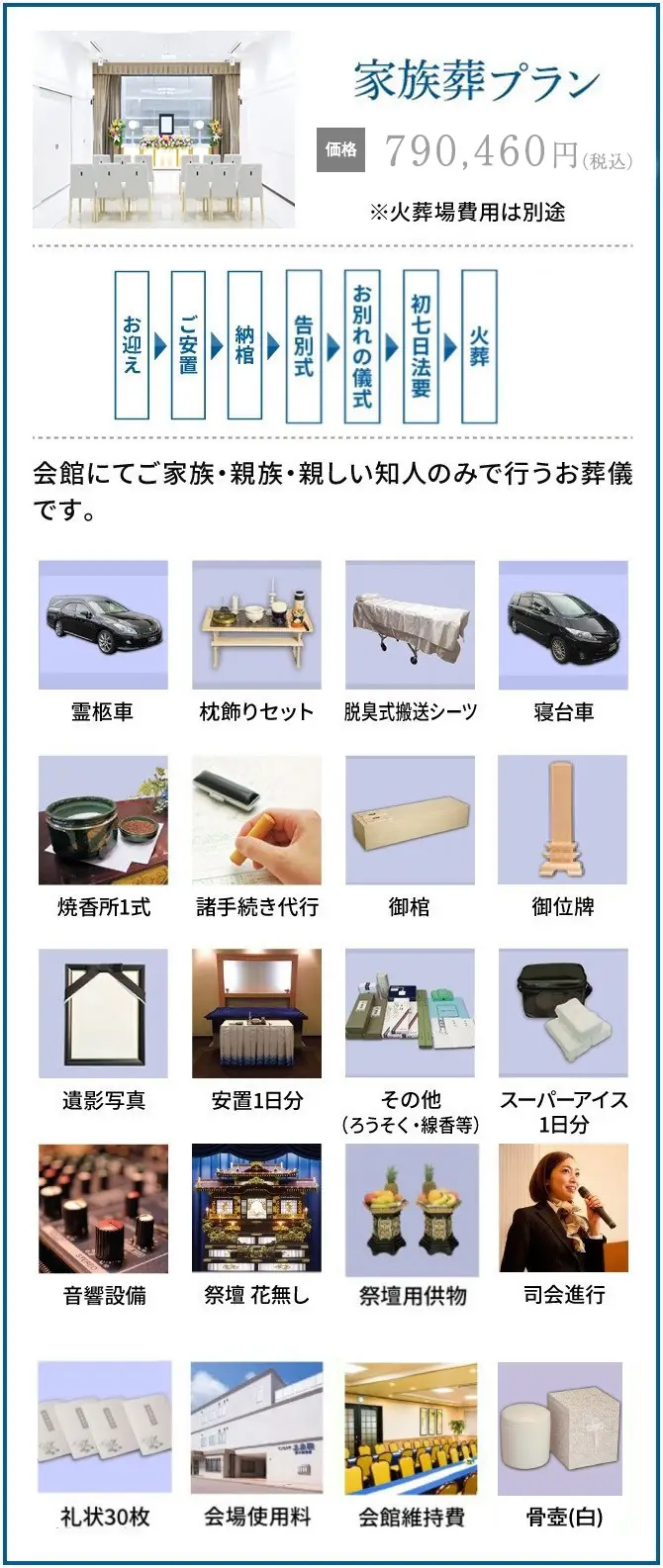 家族葬プラン

価格 790,460円(税込)

※火葬場費用は別途

お迎え
ご安置
納棺
告別式
お別れの儀式
初七日法要
火葬

会館にてご家族・親族・親しい知人のみで行うお葬儀です。

霊柩車
枕飾りセット
脱臭式搬送シーツ
寝台車

焼香所1式
諸手続き代行
御棺
御位牌

遺影写真
安置1日分
その他
(ろうそく・線香等)
スーパーアイス
1日分

音響設備
祭壇 花無し
祭壇用供物
司会進行

礼状30枚
会場使用料
会館維持費
骨壺(白)